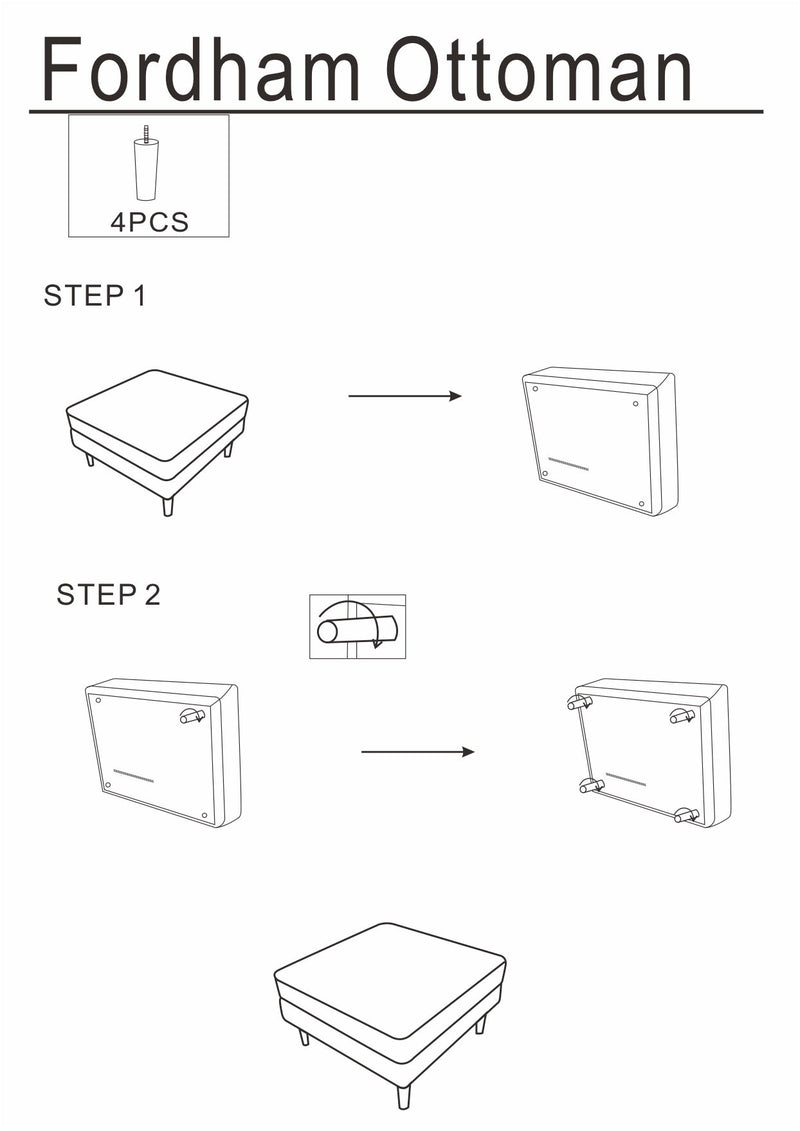 Fordham Ottoman

4PCS

STEP 1

STEP 2