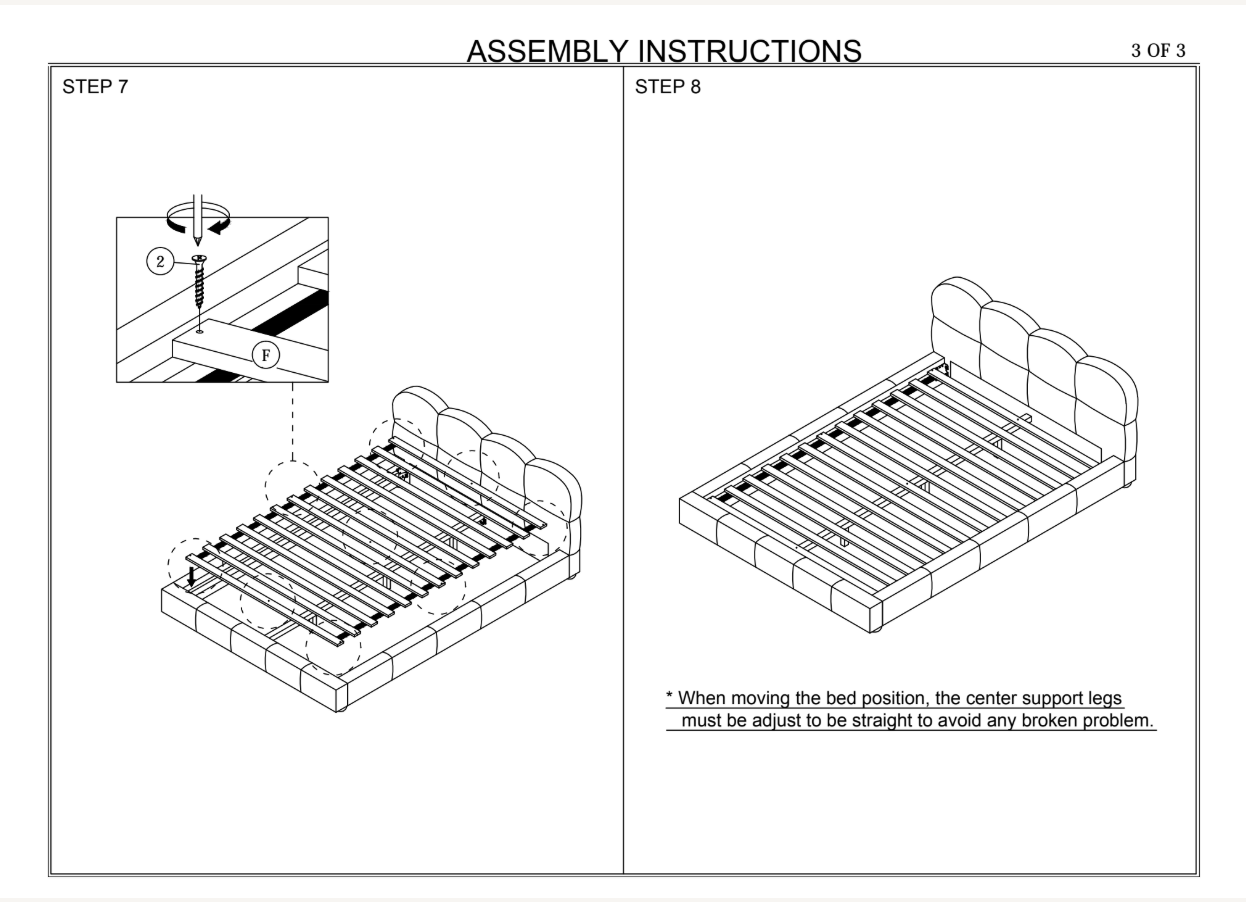 ASSEMBLY INSTRUCTIONS

3 OF 3

STEP 7

2

F

STEP 8

* When moving the bed position, the center support legs must be adjust to be straight to avoid any broken problem.