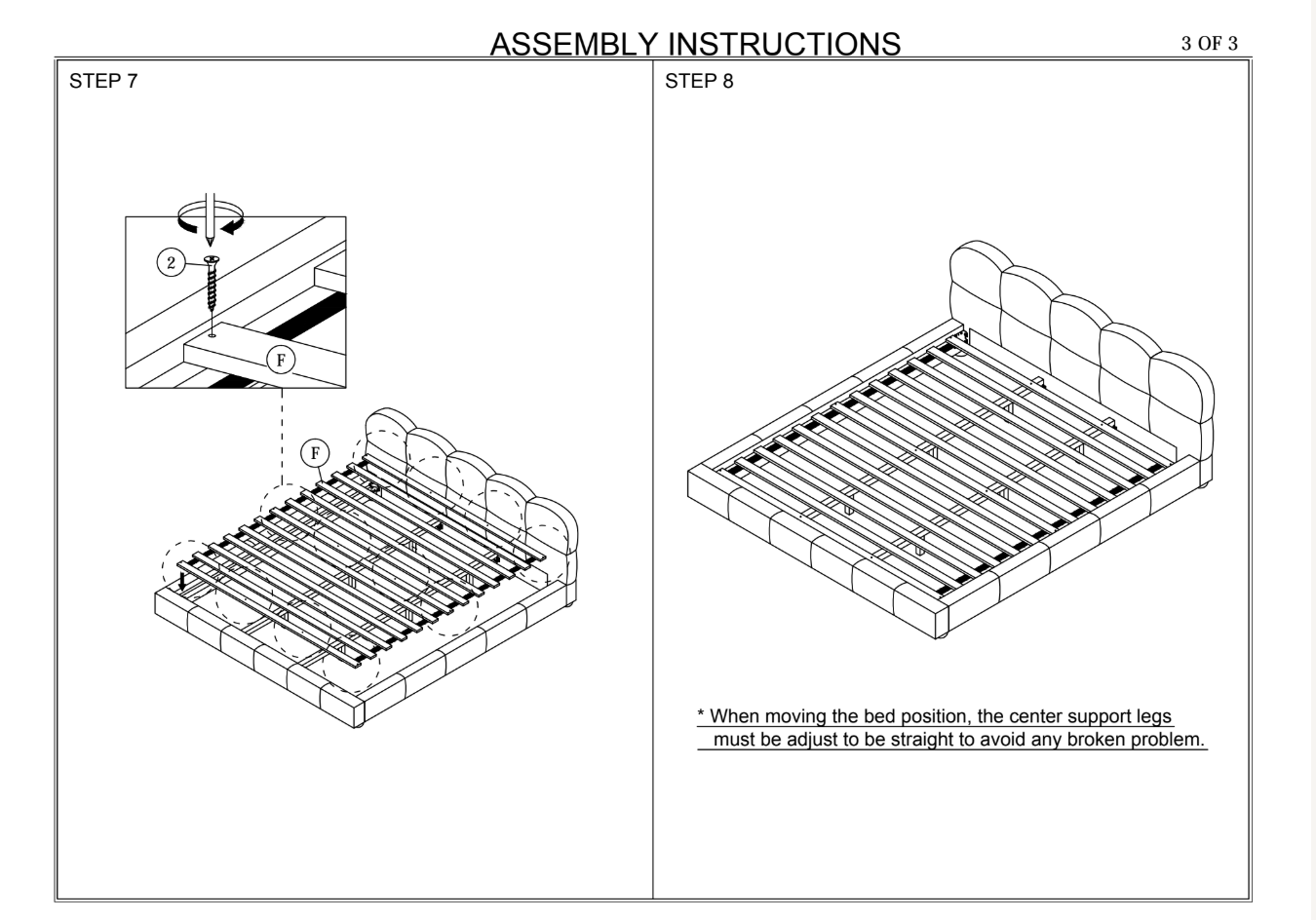 ASSEMBLY INSTRUCTIONS

3 OF 3

STEP 7

2

F

F

STEP 8

* When moving the bed position, the center support legs must be adjust to be straight to avoid any broken problem.