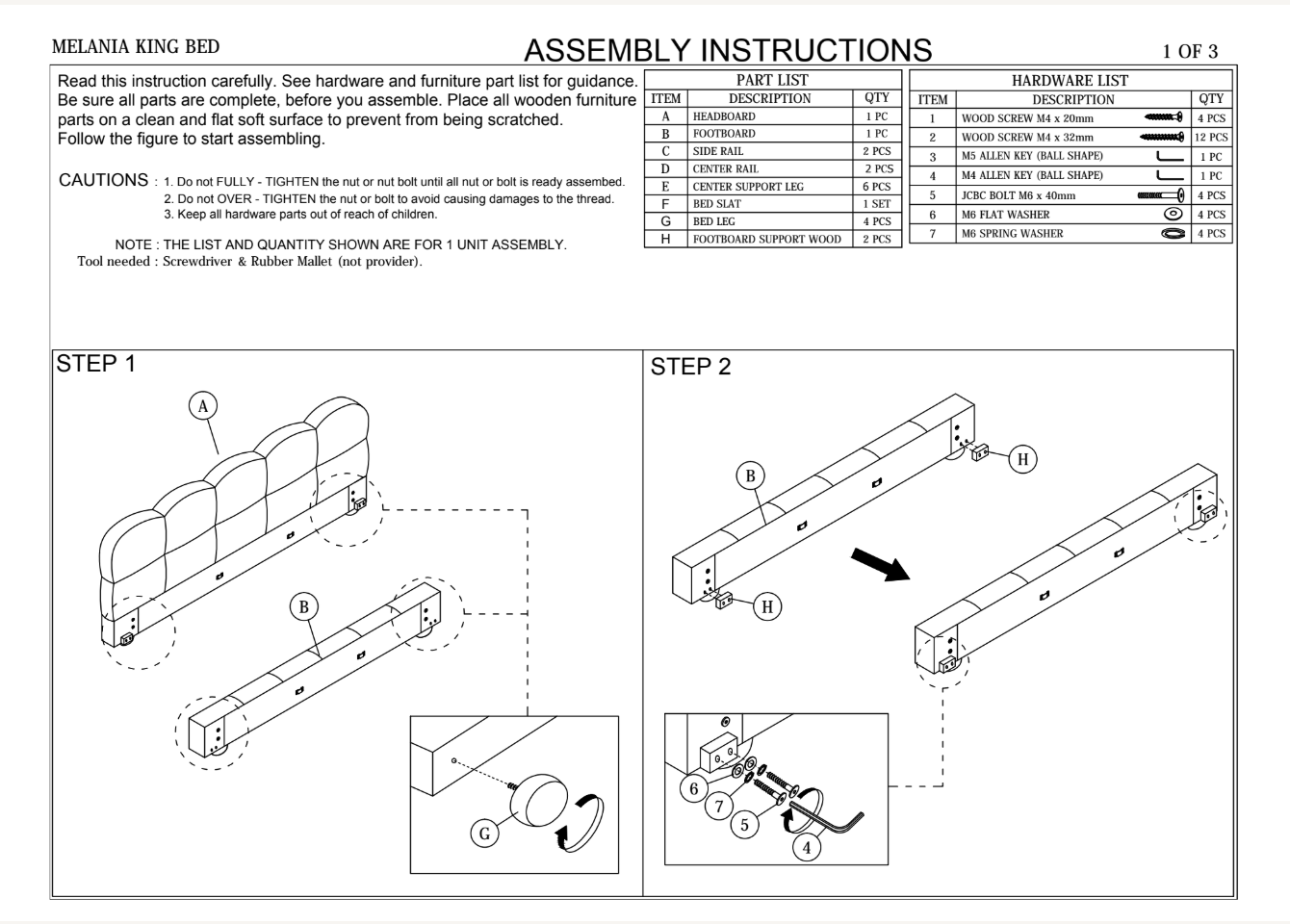 MELANIA KING BED

ASSEMBLY INSTRUCTIONS

1 OF 3

Read this instruction carefully. See hardware and furniture part list for guidance. Be sure all parts are complete, before you assemble. Place all wooden furniture parts on a clean and flat soft surface to prevent from being scratched. Follow the figure to start assembling.

CAUTIONS : 1. Do not FULLY - TIGHTEN the nut or nut bolt until all nut or bolt is ready assembed.
2. Do not OVER - TIGHTEN the nut or bolt to avoid causing damages to the thread.
3. Keep all hardware parts out of reach of children.

NOTE : THE LIST AND QUANTITY SHOWN ARE FOR 1 UNIT ASSEMBLY.
Tool needed : Screwdriver & Rubber Mallet (not provider).

PART LIST

| ITEM | DESCRIPTION | QTY |
|---|---|---|
| A | HEADBOARD | 1 PC |
| B | FOOTBOARD | 1 PC |
| C | SIDE RAIL | 2 PCS |
| D | CENTER RAIL | 2 PCS |
| E | CENTER SUPPORT LEG | 6 PCS |
| F | BED SLAT | 1 SET |
| G | BED LEG | 4 PCS |
| H | FOOTBOARD SUPPORT WOOD | 2 PCS |

HARDWARE LIST

| ITEM | DESCRIPTION | QTY |
|---|---|---|
| 1 | WOOD SCREW M4 x 20mm | 4 PCS |
| 2 | WOOD SCREW M4 x 32mm | 12 PCS |
| 3 | M5 ALLEN KEY (BALL SHAPE) | 1 PC |
| 4 | M4 ALLEN KEY (BALL SHAPE) | 1 PC |
| 5 | JCBC BOLT M6 x 40mm | 4 PCS |
| 6 | M6 FLAT WASHER | 4 PCS |
| 7 | M6 SPRING WASHER | 4 PCS |

STEP 1

A

B

G

STEP 2

B

H

H

6

7

5

4