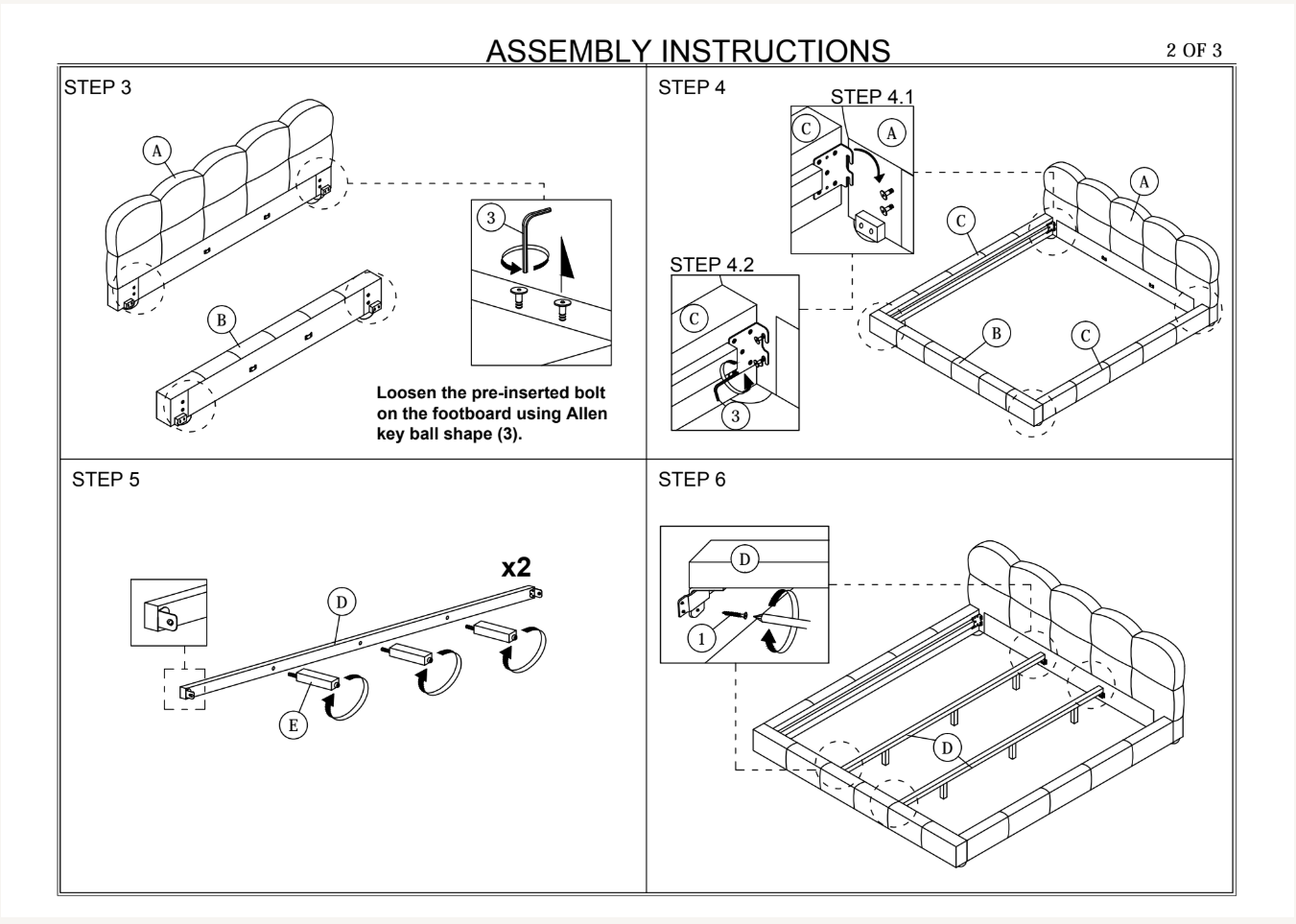 ASSEMBLY INSTRUCTIONS

2 OF 3

STEP 3

A

B

3

Loosen the pre-inserted bolt on the footboard using Allen key ball shape (3).

STEP 4

STEP 4.1

C

A

STEP 4.2

C

3

A

C

B

C

STEP 5

x2

D

E

STEP 6

D

1

D