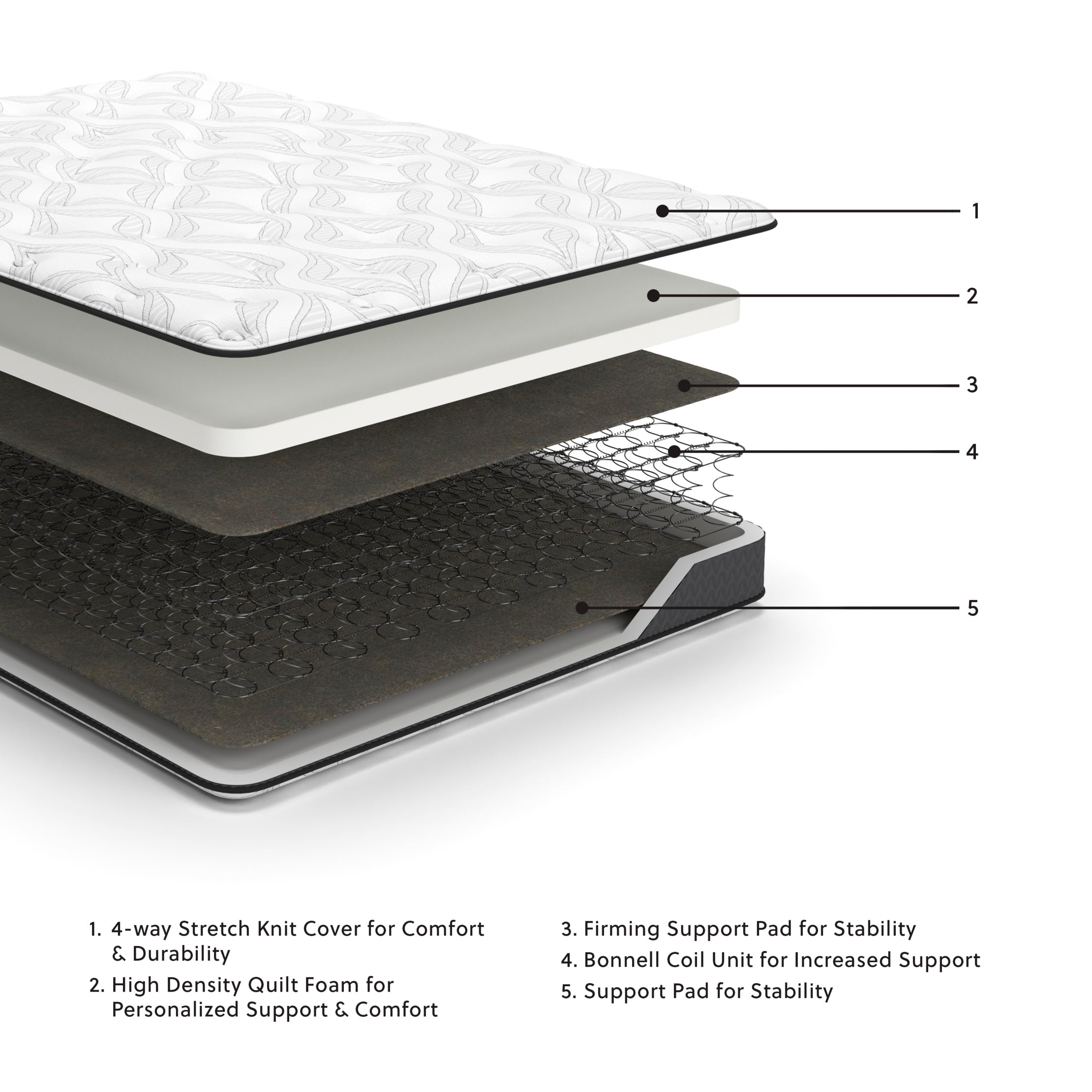 1
2
3
4
5

1. 4-way Stretch Knit Cover for Comfort & Durability
2. High Density Quilt Foam for Personalized Support & Comfort

3. Firming Support Pad for Stability
4. Bonnell Coil Unit for Increased Support
5. Support Pad for Stability