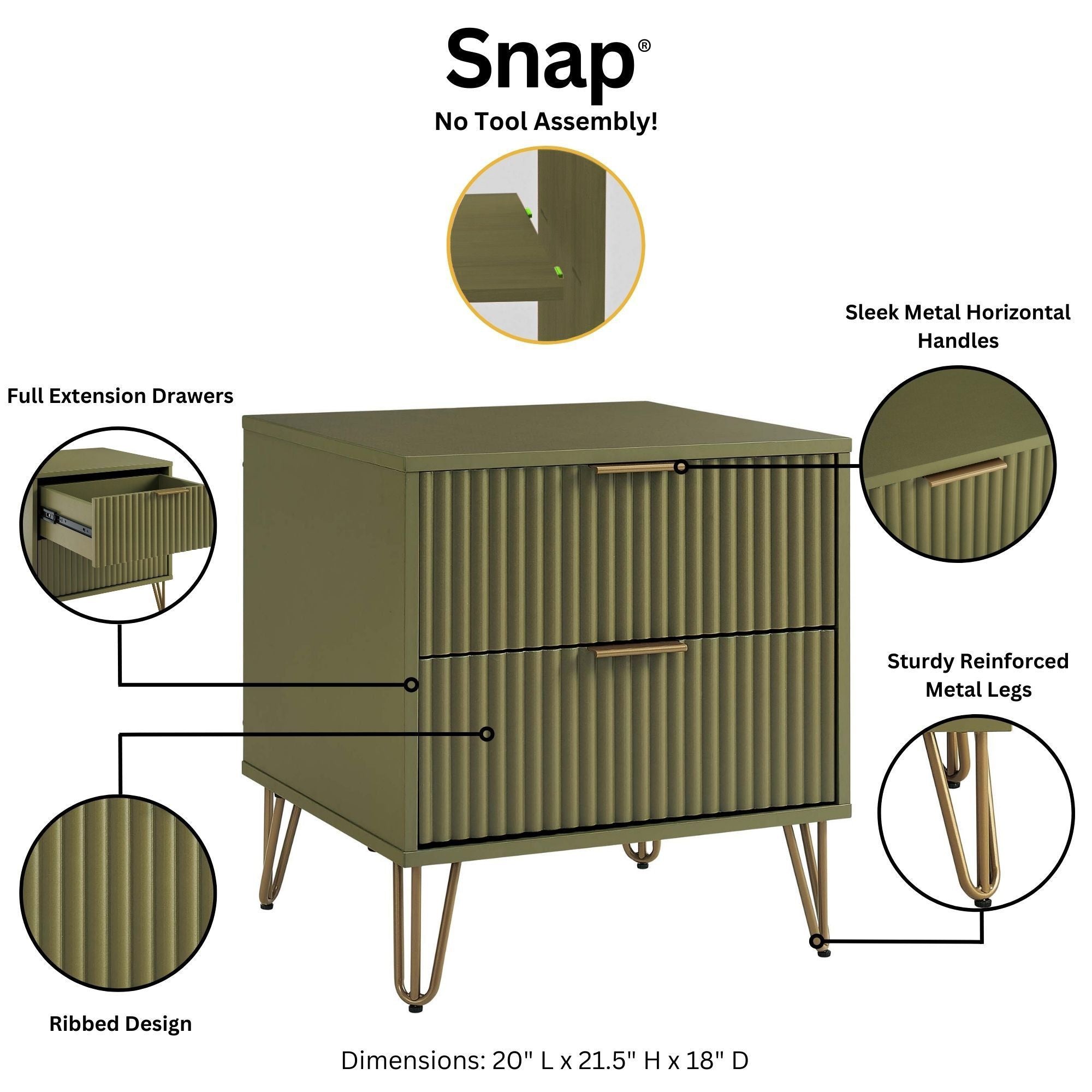 Snap®

No Tool Assembly!

Sleek Metal Horizontal Handles

Full Extension Drawers

Sturdy Reinforced Metal Legs

Ribbed Design

Dimensions: 20" L x 21.5" H x 18" D