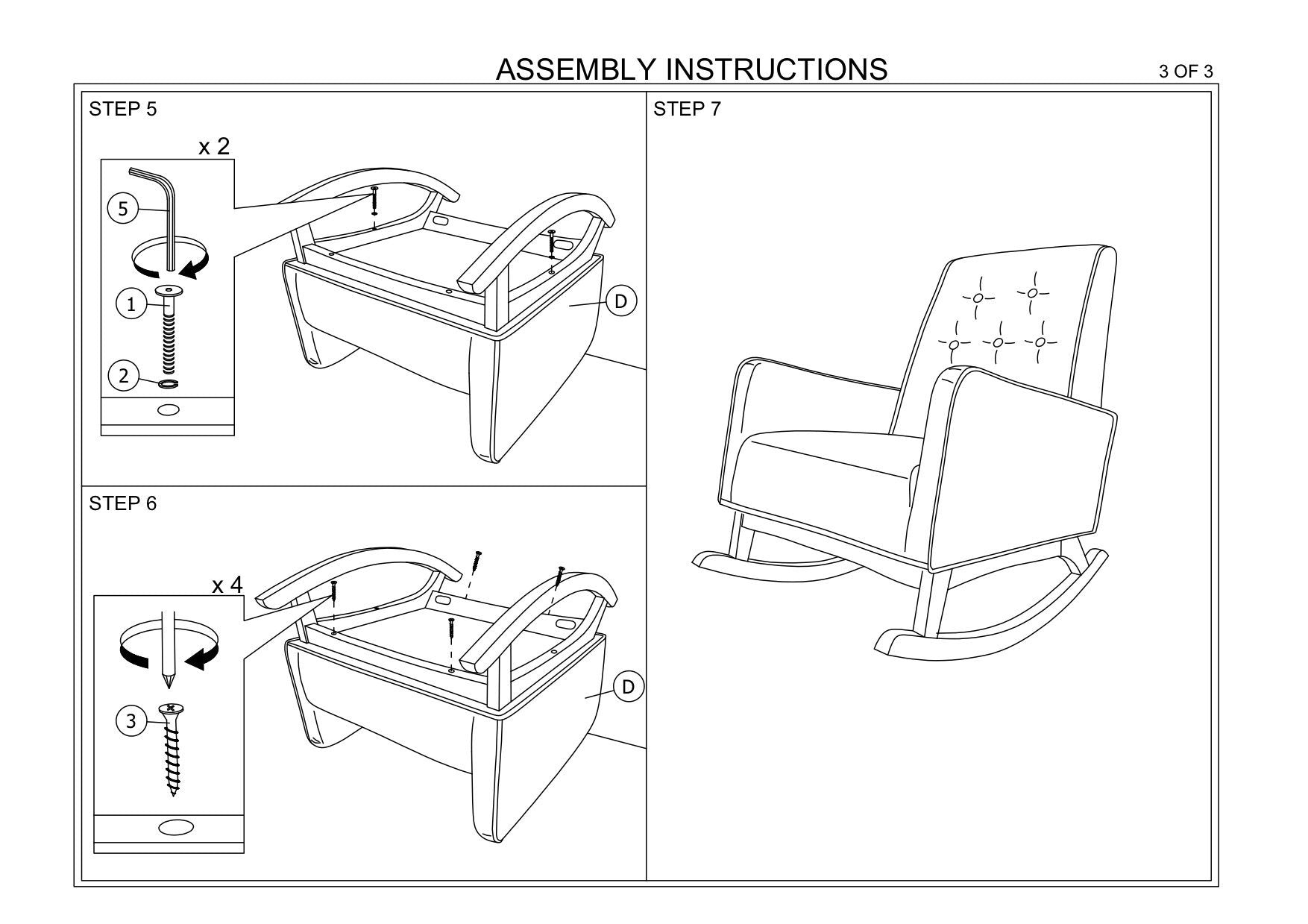 ASSEMBLY INSTRUCTIONS

3 OF 3

STEP 5

x 2

5

1

2

D

STEP 6

x 4

3

D

STEP 7