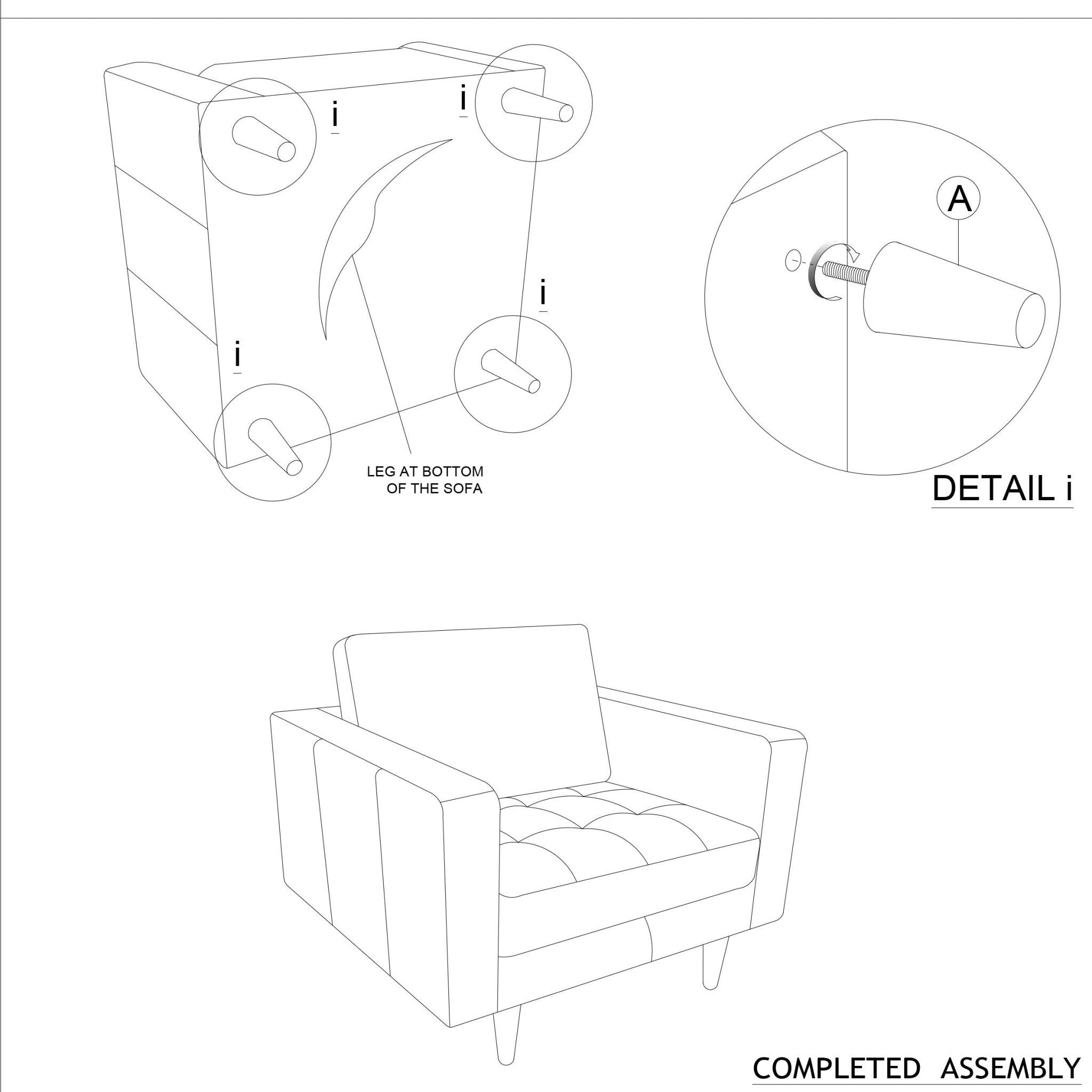 i

i

i

i

LEG AT BOTTOM OF THE SOFA

A

DETAIL i

COMPLETED ASSEMBLY