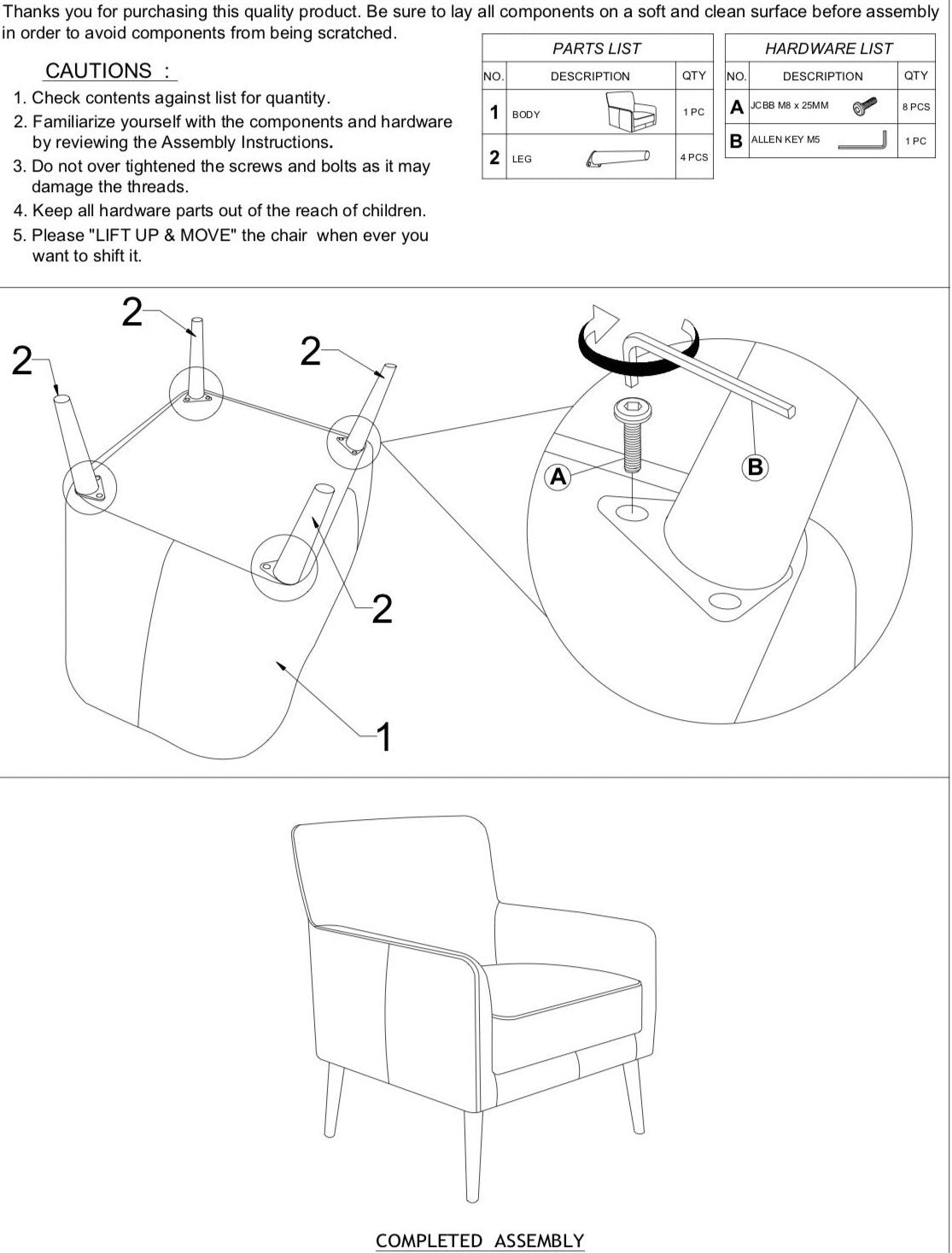 Thanks you for purchasing this quality product. Be sure to lay all components on a soft and clean surface before assembly in order to avoid components from being scratched.

CAUTIONS :

1. Check contents against list for quantity.
2. Familiarize yourself with the components and hardware by reviewing the Assembly Instructions.
3. Do not over tightened the screws and bolts as it may damage the threads.
4. Keep all hardware parts out of the reach of children.
5. Please "LIFT UP & MOVE" the chair when ever you want to shift it.

PARTS LIST

| NO. | DESCRIPTION | QTY |
|---|---|---|
| 1 | BODY | 1 PC |
| 2 | LEG | 4 PCS |

HARDWARE LIST

| NO. | DESCRIPTION | QTY |
|---|---|---|
| A | JCBB M8 x 25MM | 8 PCS |
| B | ALLEN KEY M5 | 1 PC |

2

2

2

2

1

A

B

COMPLETED ASSEMBLY