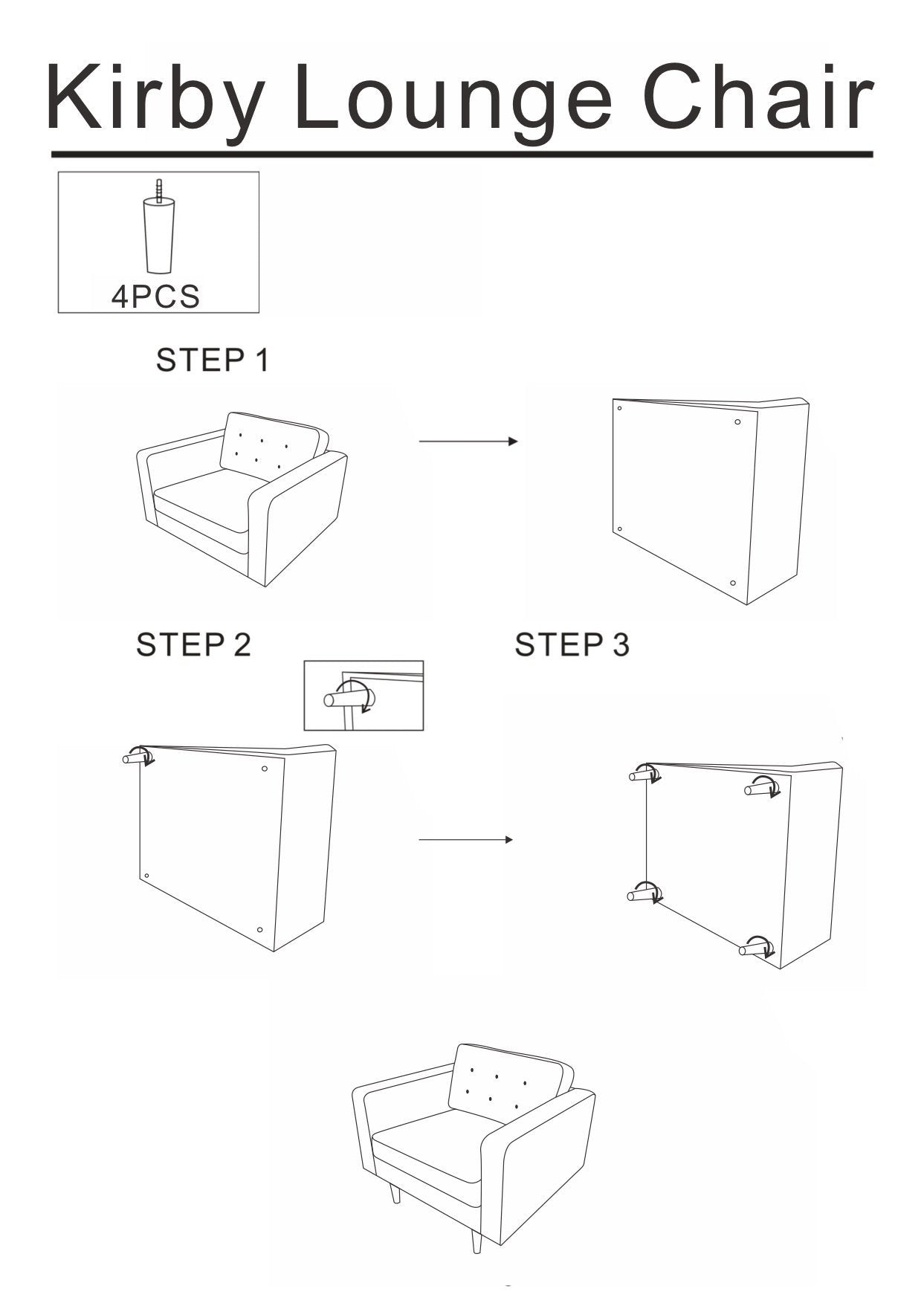 Kirby Lounge Chair

4PCS

STEP 1

STEP 2

STEP 3