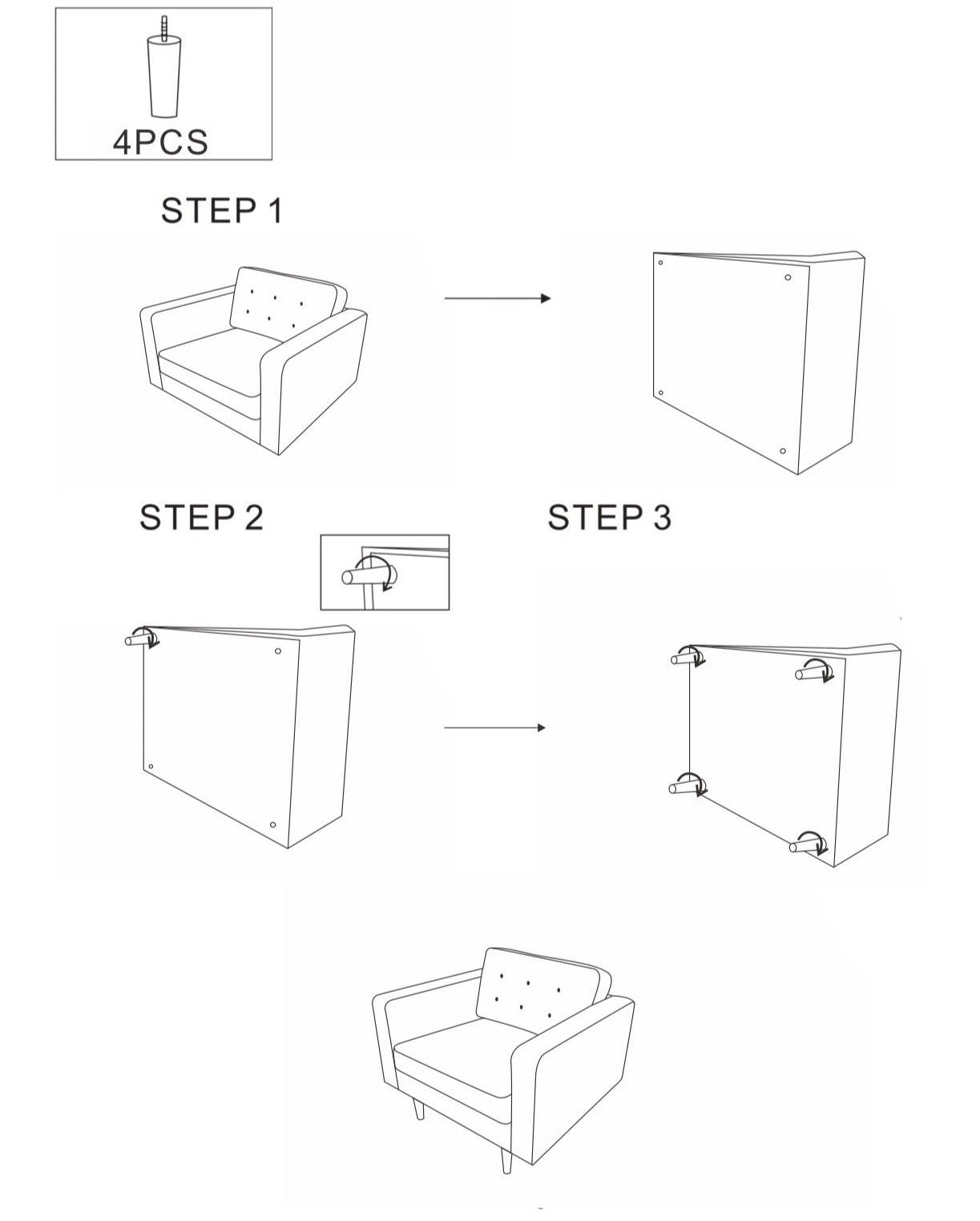 4PCS

STEP 1

STEP 2

STEP 3