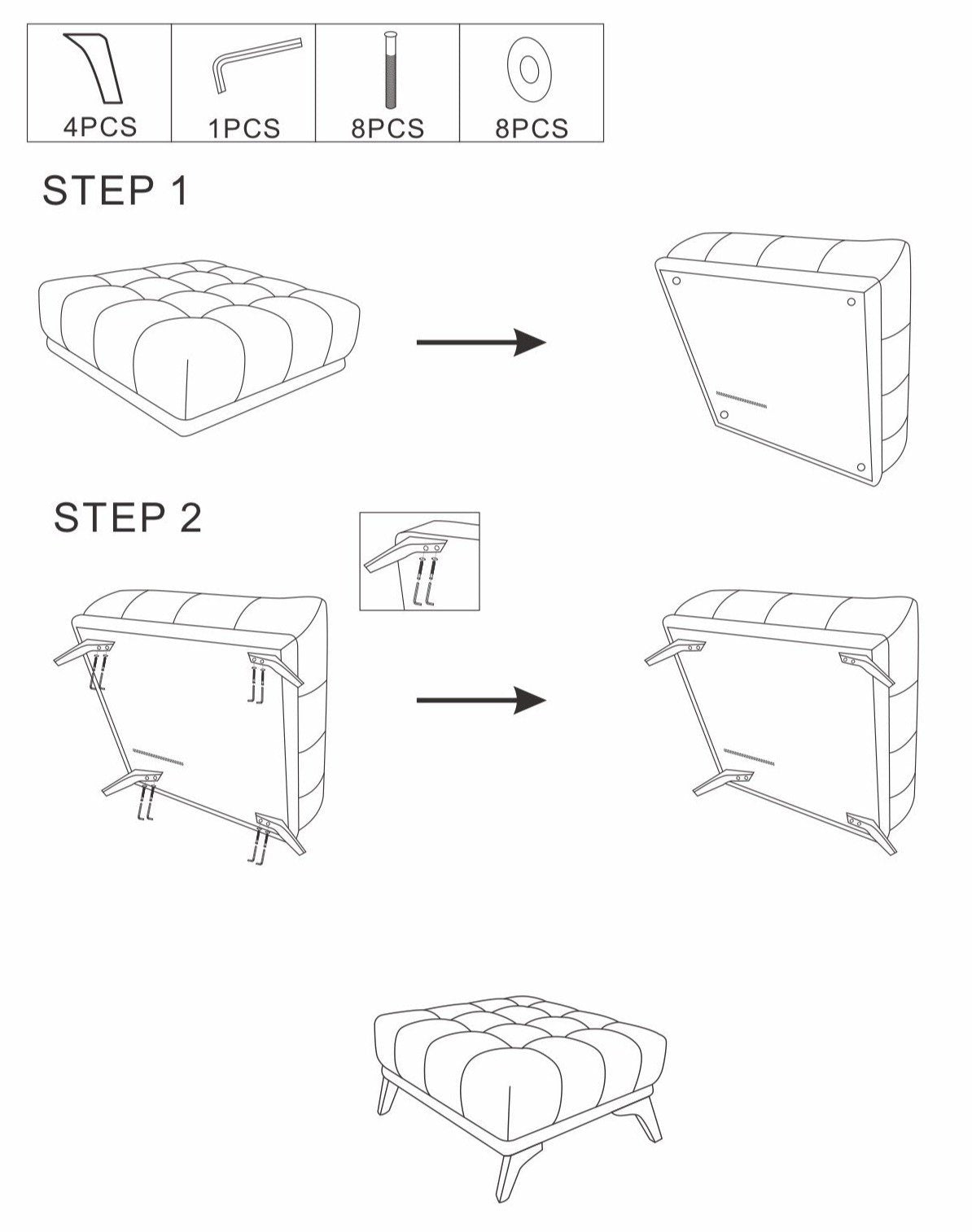 | 4PCS | 1PCS | 8PCS | 8PCS |
|---|---|---|---|

STEP 1

STEP 2