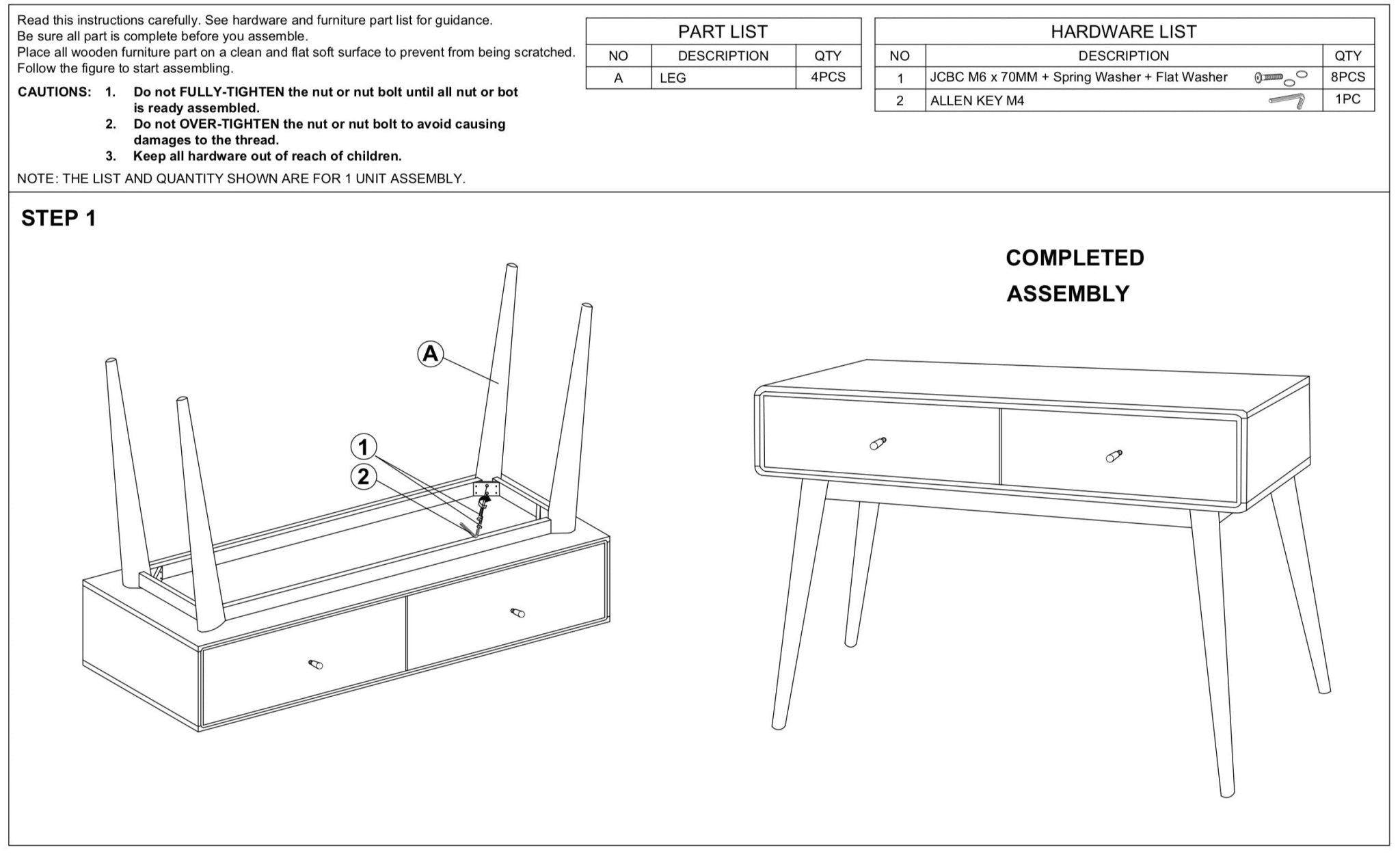 Read this instructions carefully. See hardware and furniture part list for guidance.
Be sure all part is complete before you assemble.
Place all wooden furniture part on a clean and flat soft surface to prevent from being scratched.
Follow the figure to start assembling.

CAUTIONS: 1. Do not FULLY-TIGHTEN the nut or nut bolt until all nut or bot is ready assembled.
2. Do not OVER-TIGHTEN the nut or nut bolt to avoid causing damages to the thread.
3. Keep all hardware out of reach of children.

NOTE: THE LIST AND QUANTITY SHOWN ARE FOR 1 UNIT ASSEMBLY.

PART LIST

| NO | DESCRIPTION | QTY |
|---|---|---|
| A | LEG | 4PCS |

HARDWARE LIST

| NO | DESCRIPTION | QTY |
|---|---|---|
| 1 | JCBC M6 x 70MM + Spring Washer + Flat Washer | 8PCS |
| 2 | ALLEN KEY M4 | 1PC |

STEP 1

A

1

2

COMPLETED ASSEMBLY