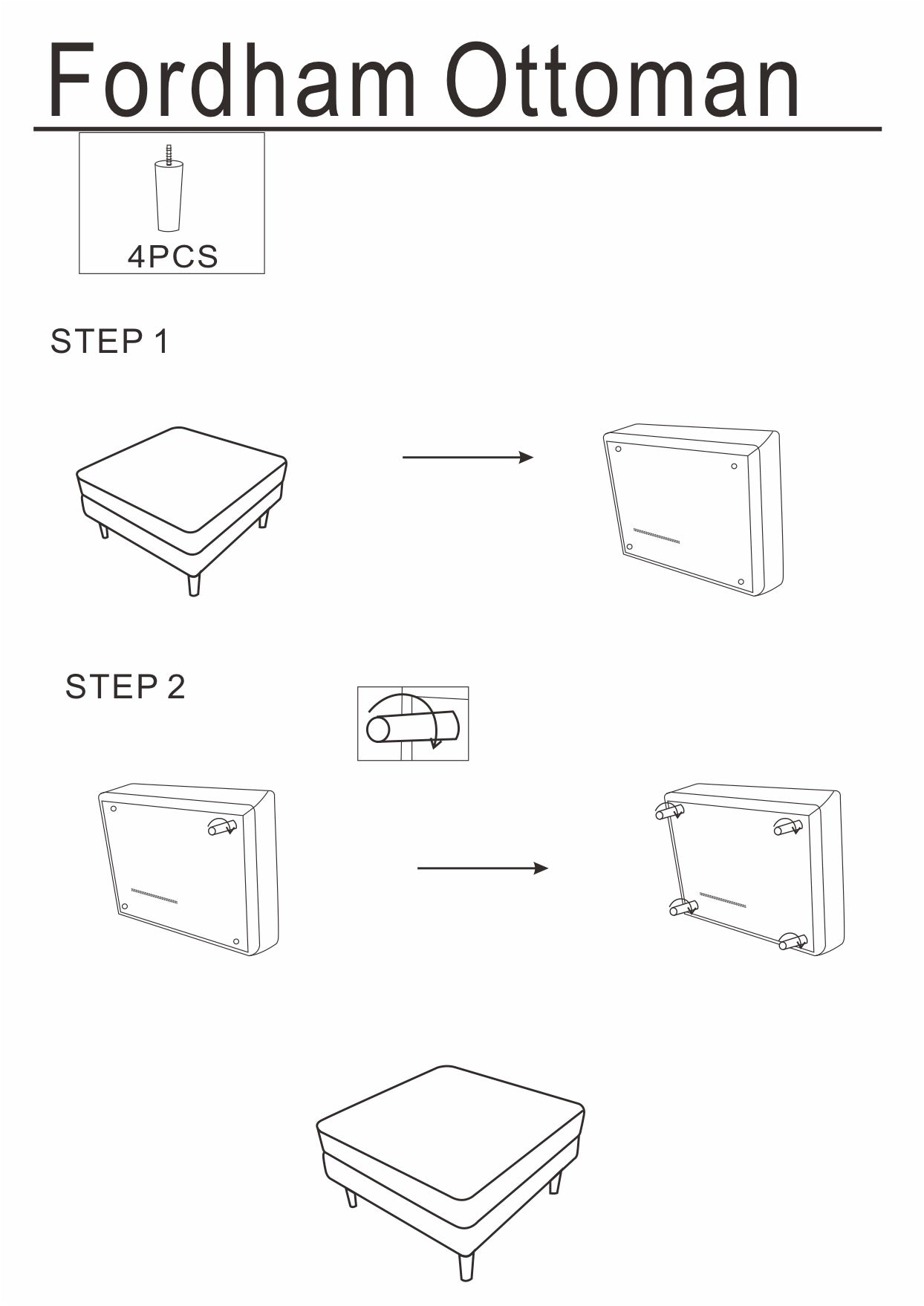 Fordham Ottoman

4PCS

STEP 1

STEP 2