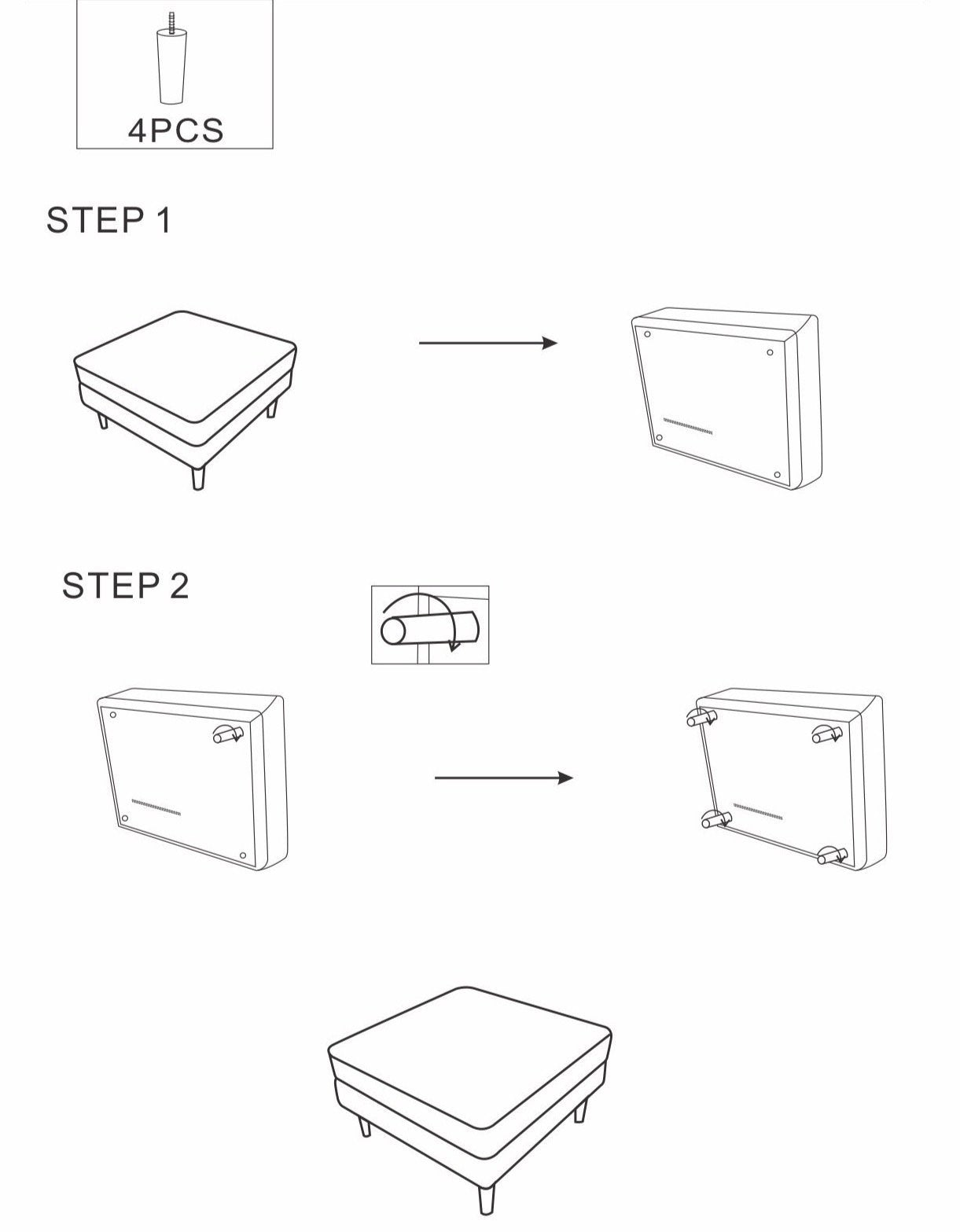 4PCS

STEP 1

STEP 2