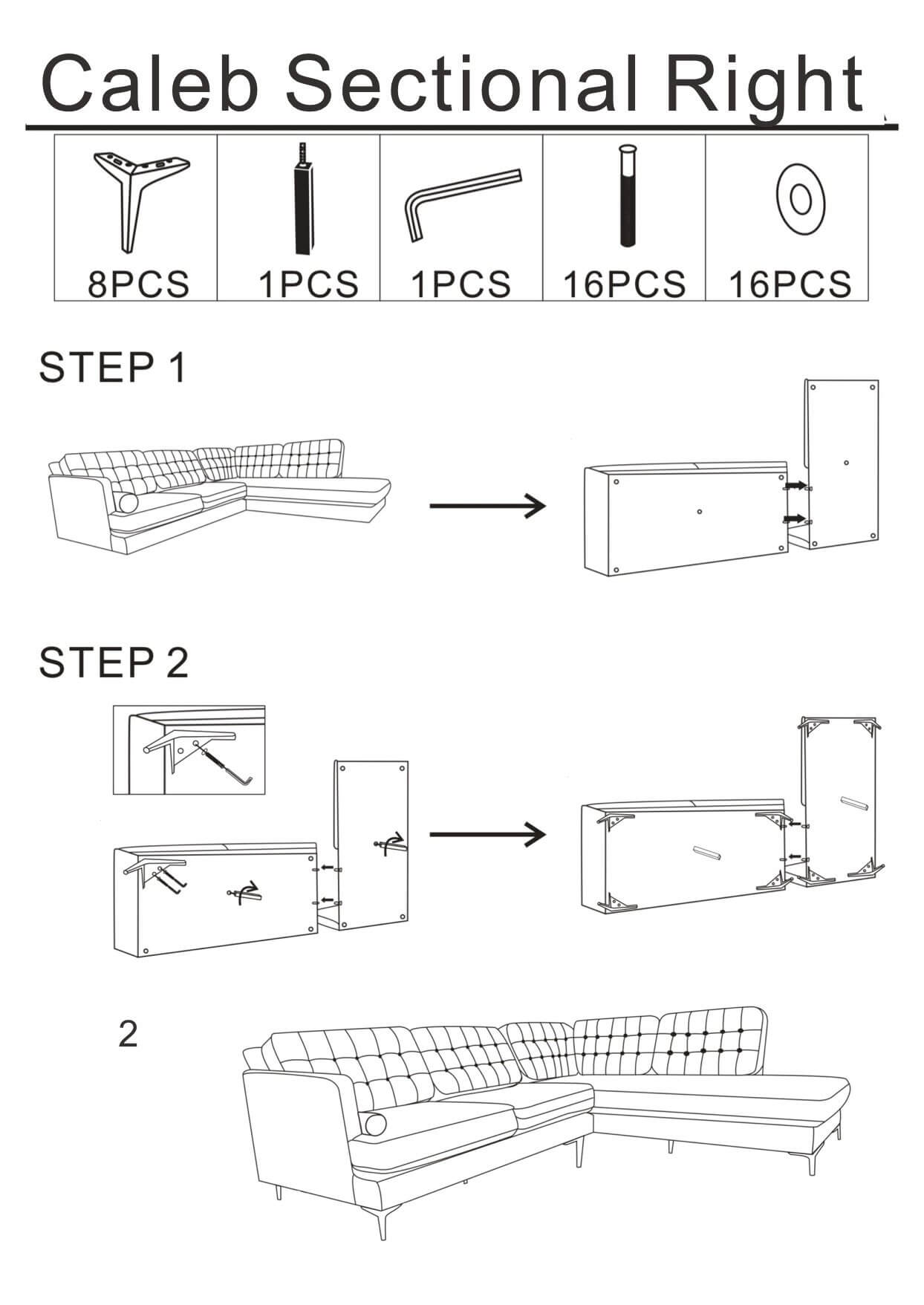 Caleb Sectional Right

| 8PCS | 1PCS | 1PCS | 16PCS | 16PCS |
|---|---|---|---|---|

STEP 1

STEP 2

2